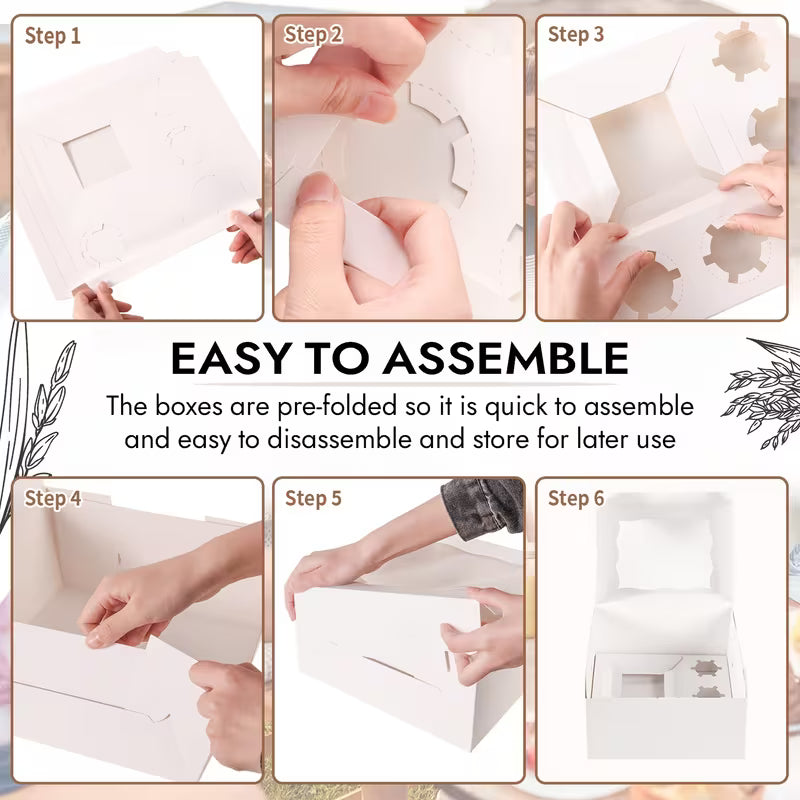 Step 1

Step 2

Step 3

EASY TO ASSEMBLE

The boxes are pre-folded so it is quick to assemble and easy to disassemble and store for later use

Step 4

Step 5

Step 6